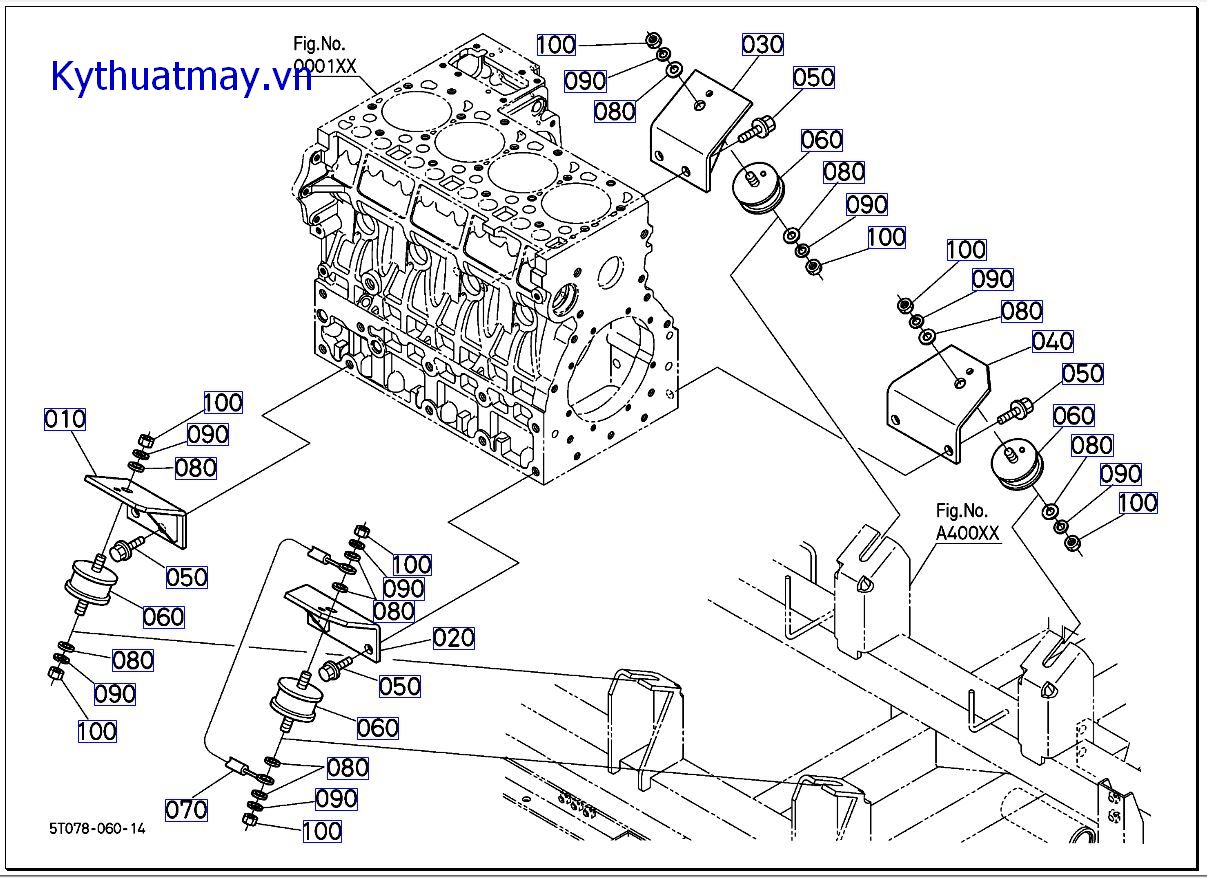 Kythuatmay.vn

Fig.No. 0001XX

100
090
080
030
050
060
080
090
100

100
090
080
040
050
060
080
090
100

Fig.No. A400XX

010
100
090
080
050
060
080
090
100

100
090
080
020
050
060
080
070
090
100

5T078-060-14